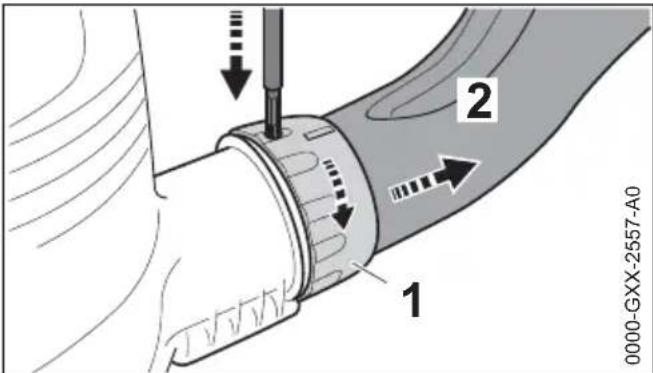 2
1
0000-GXX-2557-A0