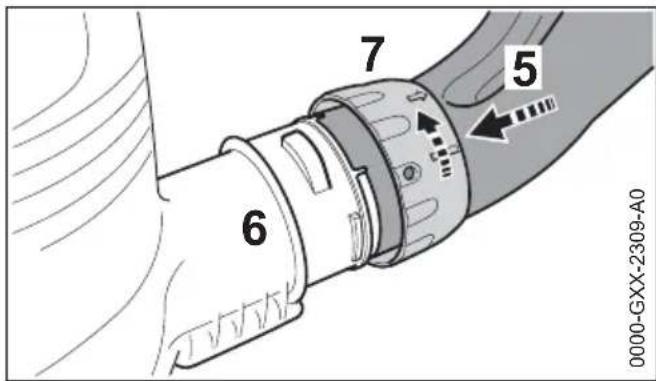 7
5
6
0000-GXX-2309-A0