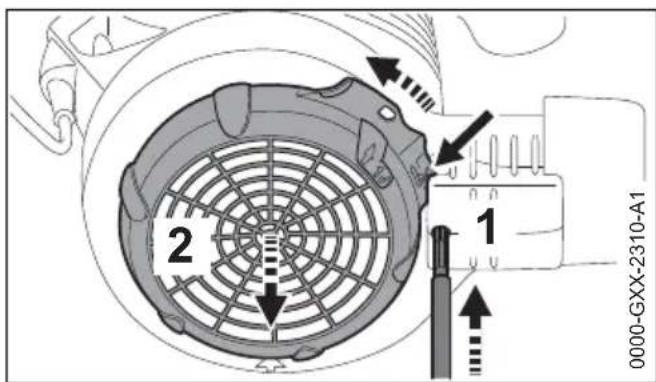 2
1
0000-GXX-2310-A1