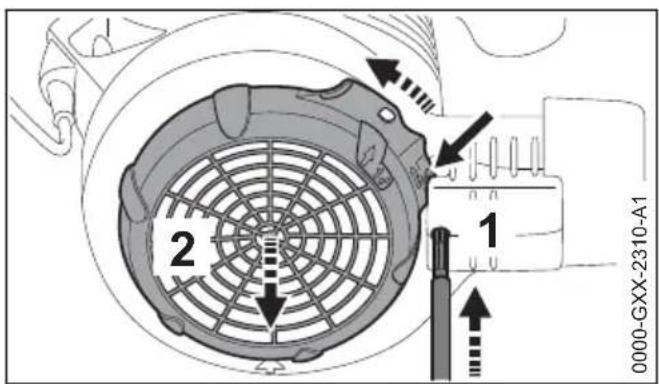 2
1
0000-GXX-2310-A1