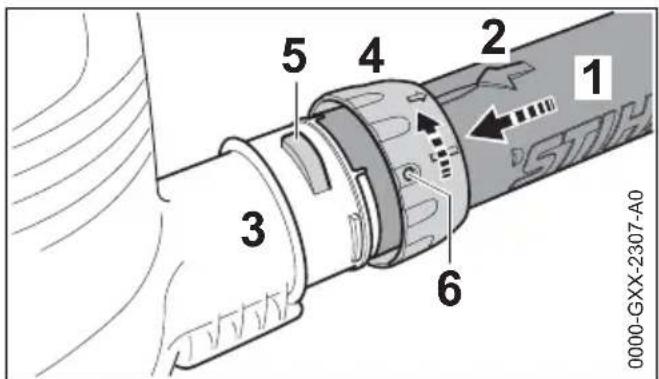 5
4
2
1
STIH
3
6
0000-GXX-2307-A0