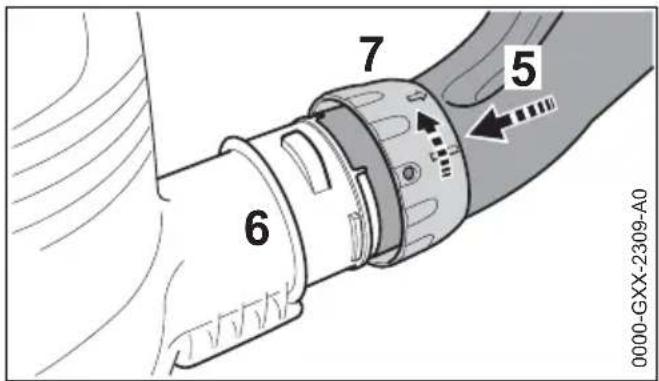 7
5
6
0000-GXX-2309-A0