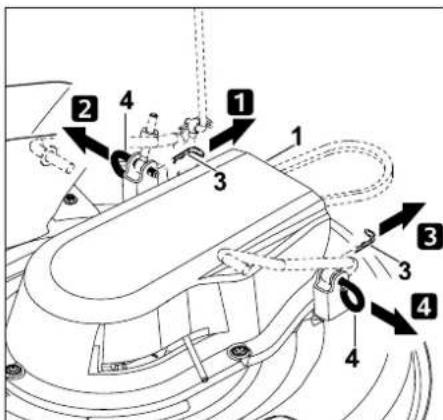 2
4
1
1
3
3
3
4
4