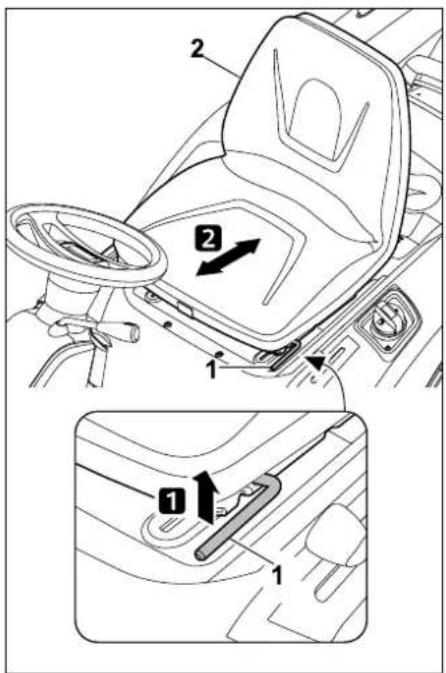 2
2
1
1
1