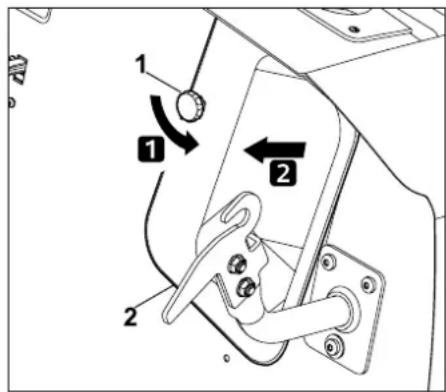 1
1
2
2