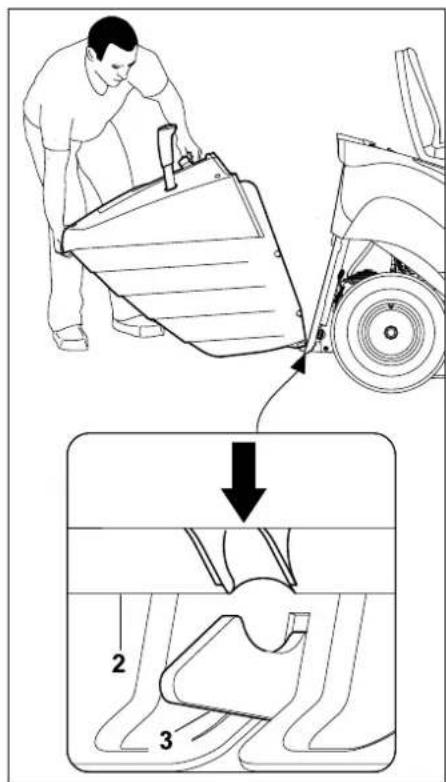 2
3