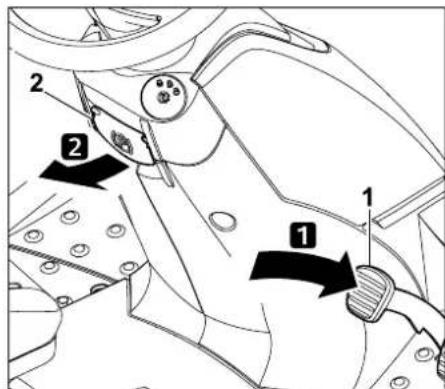 2
2
1
1