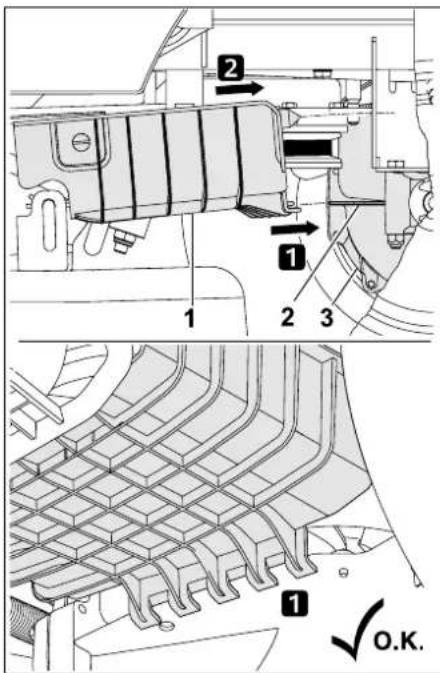 2
1
1
2 3
1
O.K.