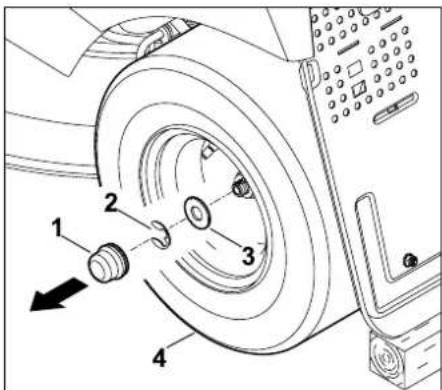 2
1
3
4