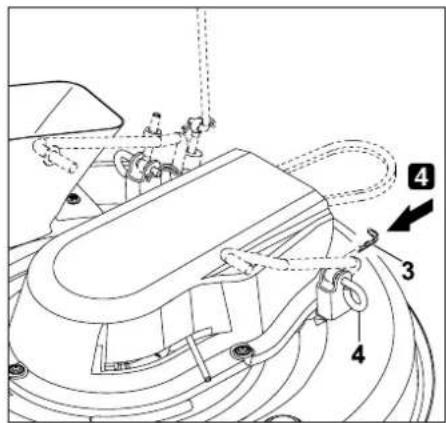 4

3

4