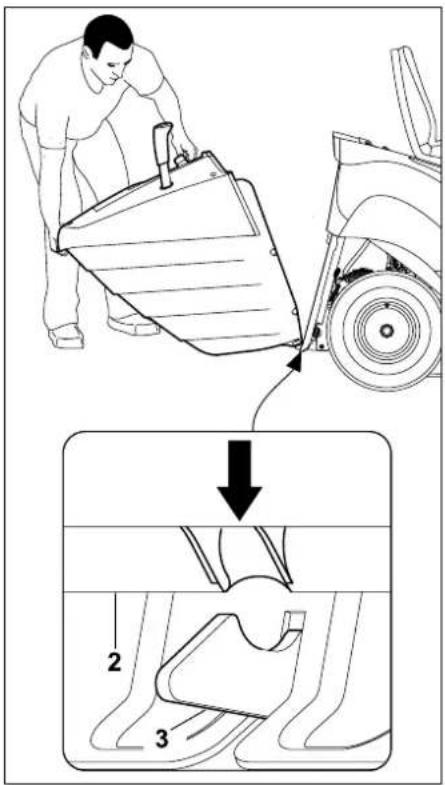 2
3