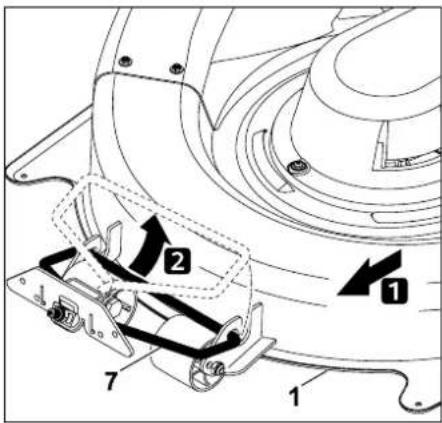 2
1
7
1