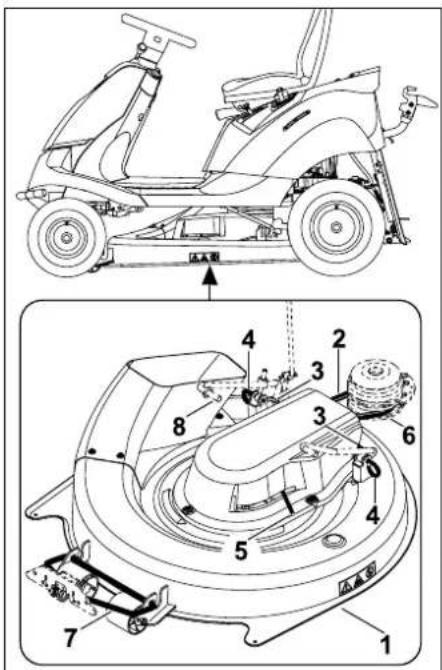 4
2
3
8
3
6
4
5
7
1