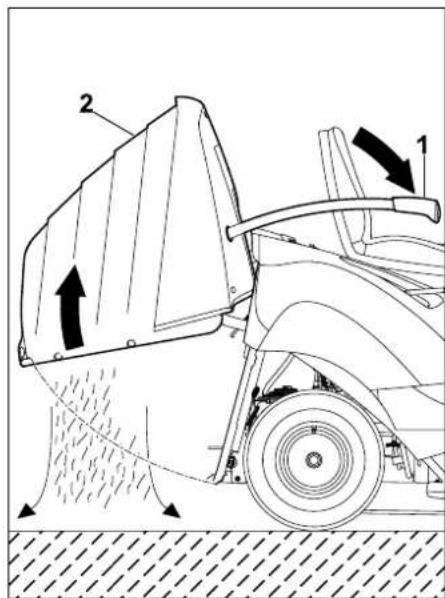 2
1