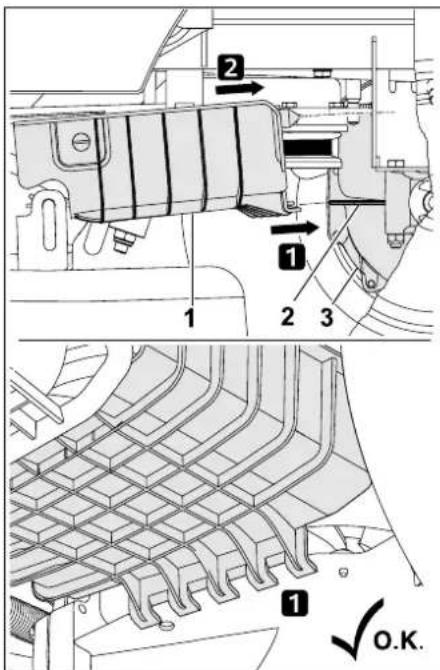 2
1
1
2
3
1
O.K.