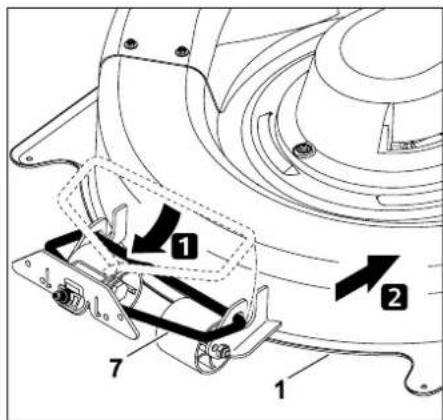 1
2
7
1