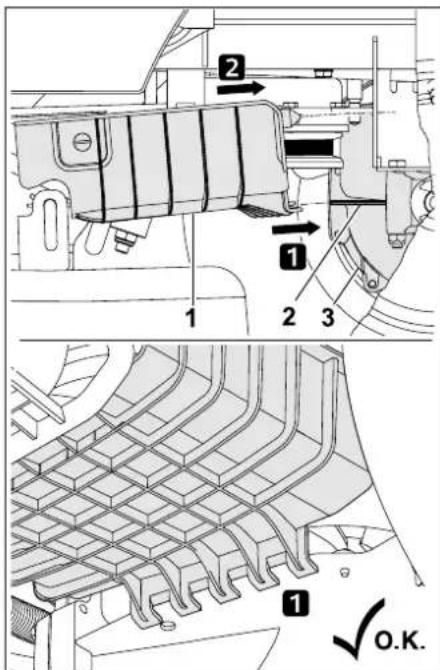 2
1
1
2
3
1
O.K.