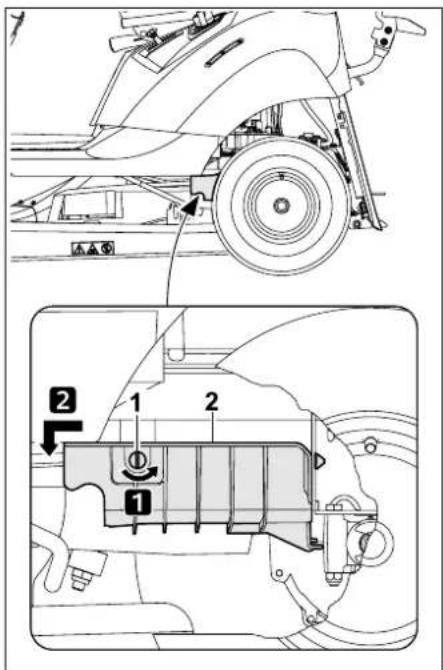 2
1
2
1