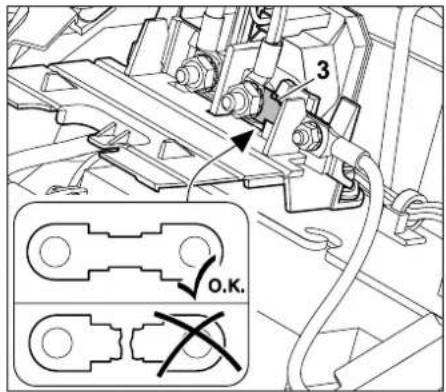 3

O.K.