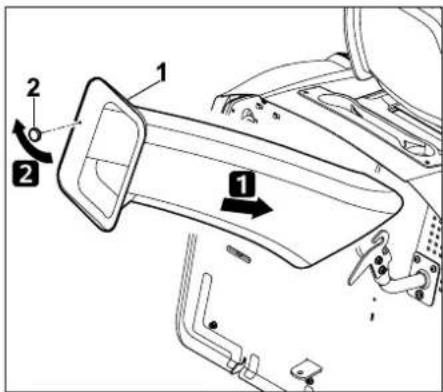 2
1
2
1