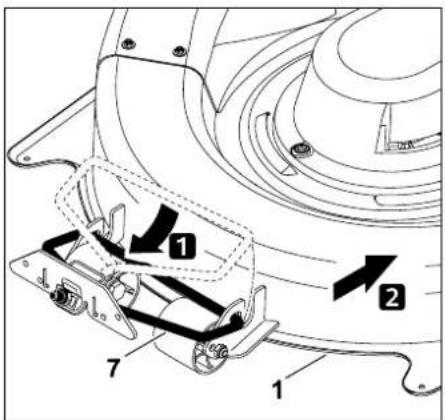 1
2
7
1