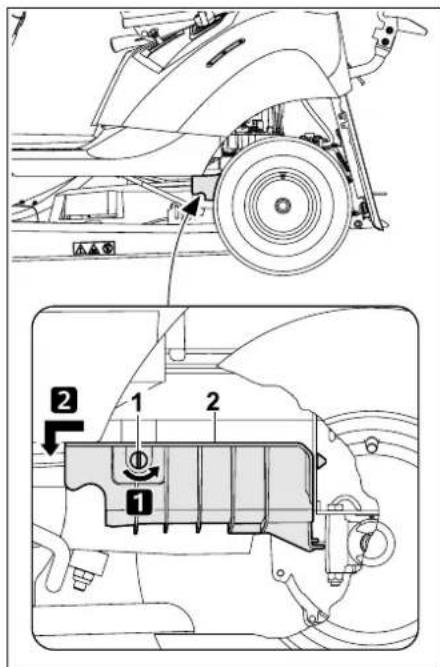 2
1
2
1