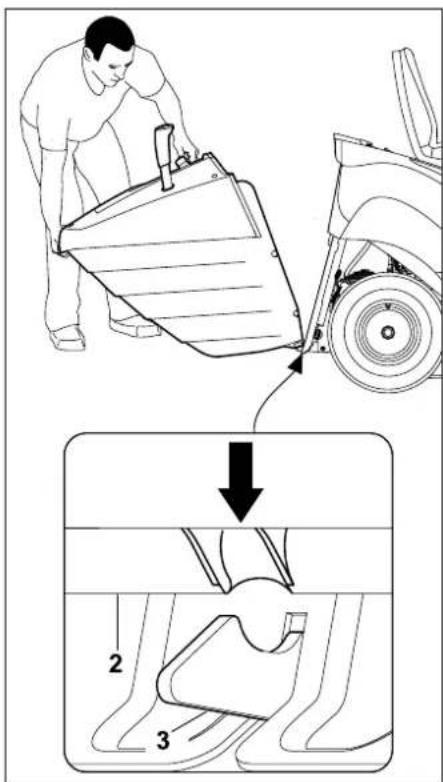 2
3