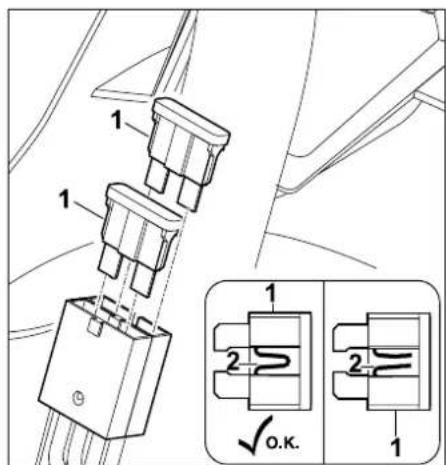 1
1
1
2
O.K.
2
1