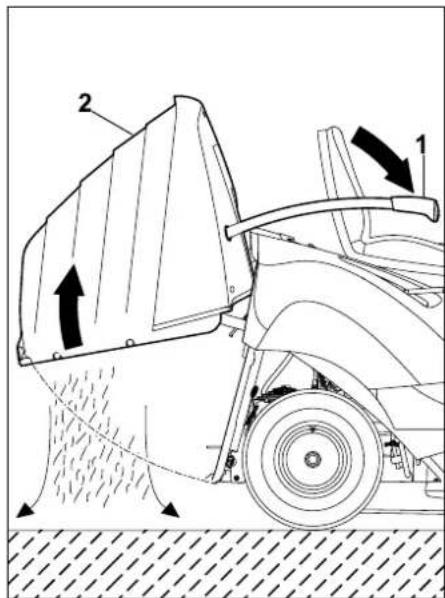 2
1