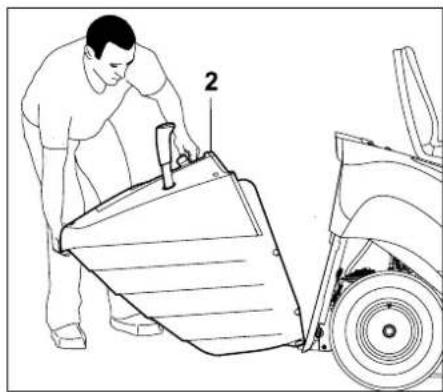 2