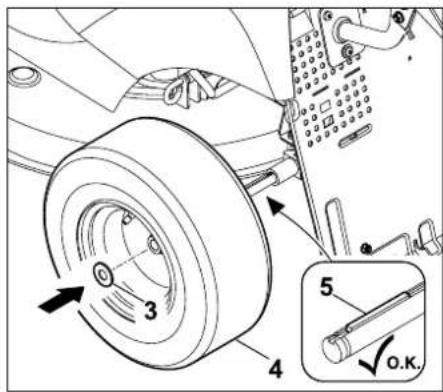 3
4
5
O.K.