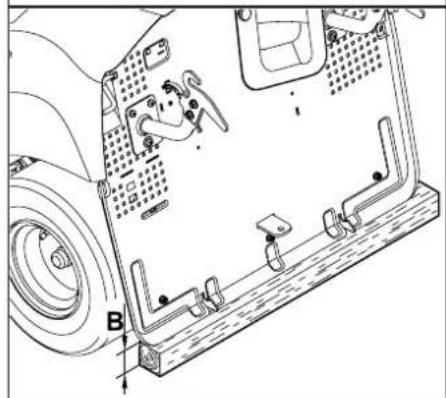 B