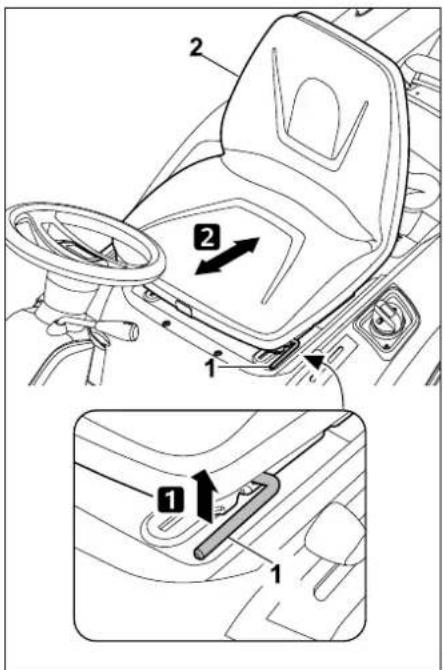 2
2
1
1
1