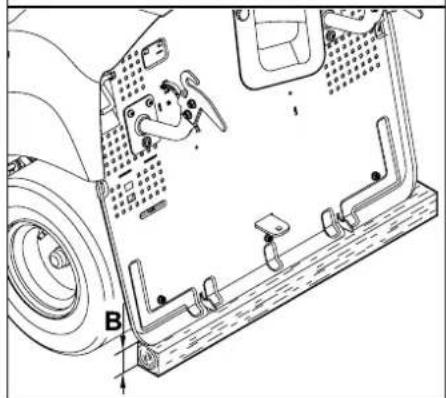 B