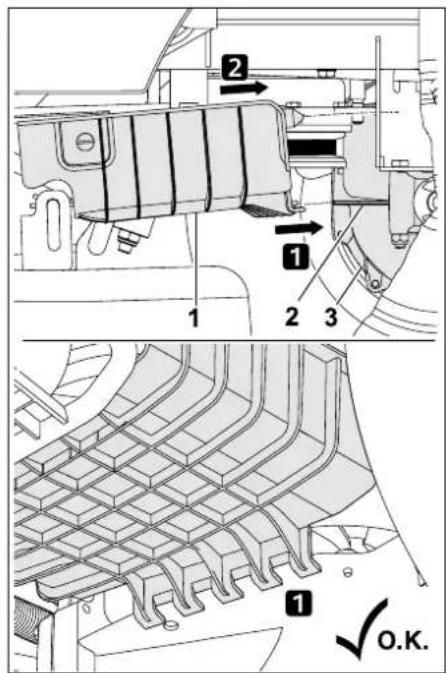 2

1

1

2

3

1

O.K.