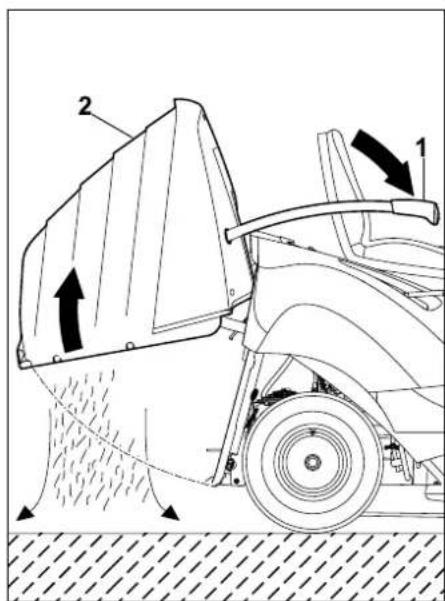 2

1