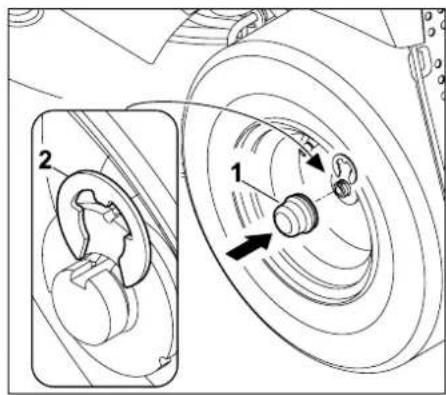 2
1