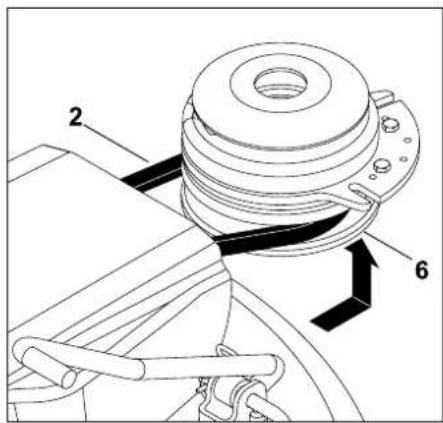 2

6