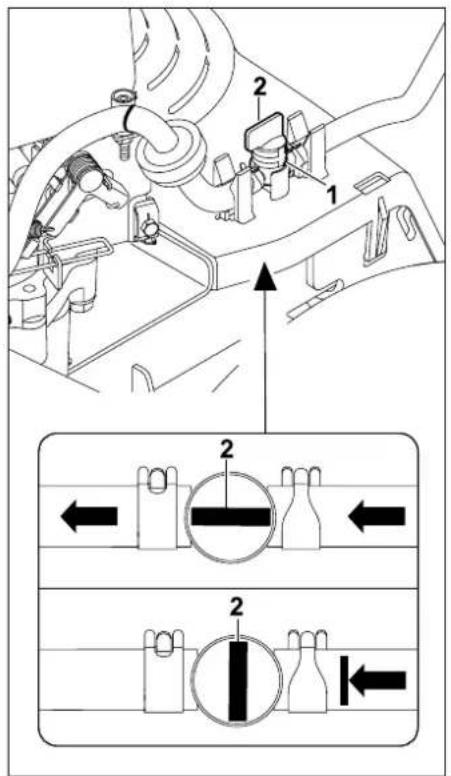 2
1
2
2