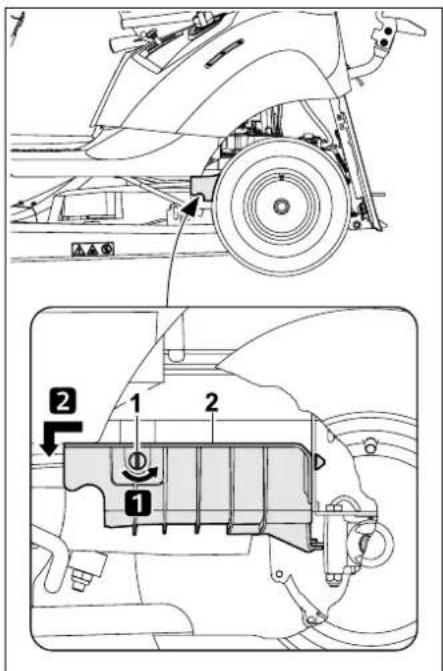 2
1
2
1