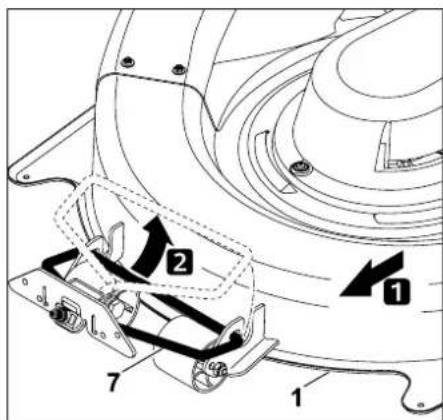 2
1
7
1