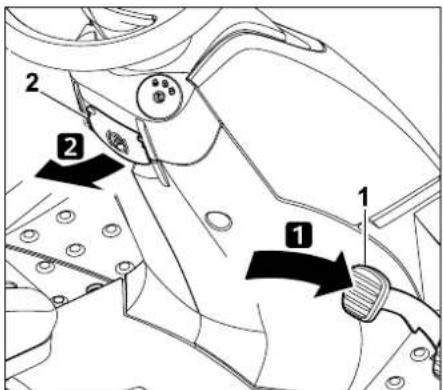 2
2
1
1