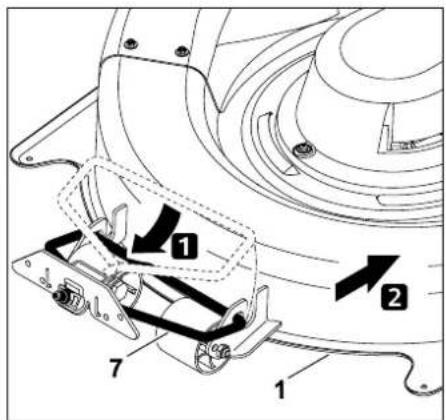 1
2
7
1