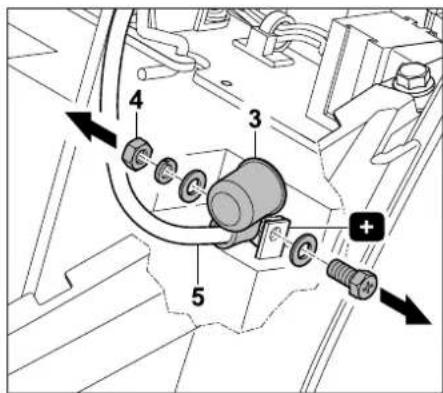 4
3
+
5