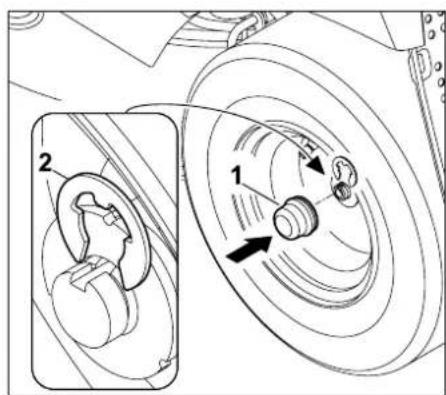 2
1