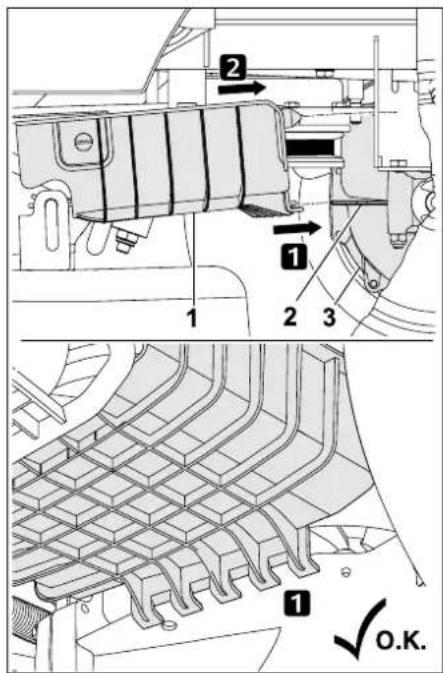 2
1
1
2
3
1
O.K.