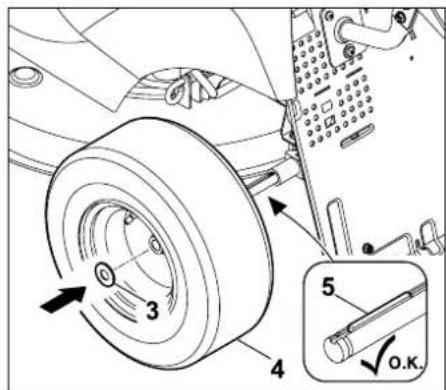 3
4
5
O.K.