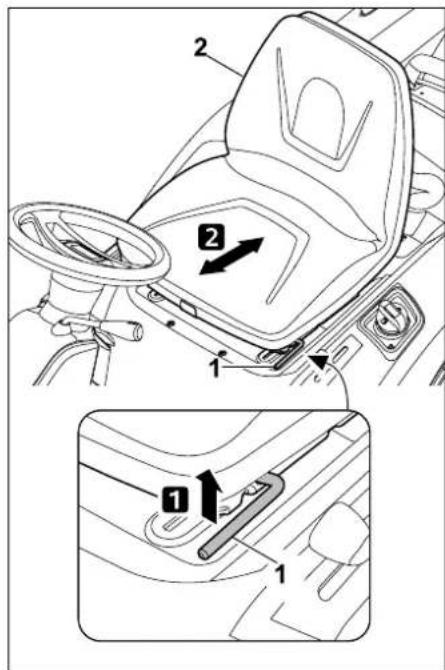 2
2
1
1
1