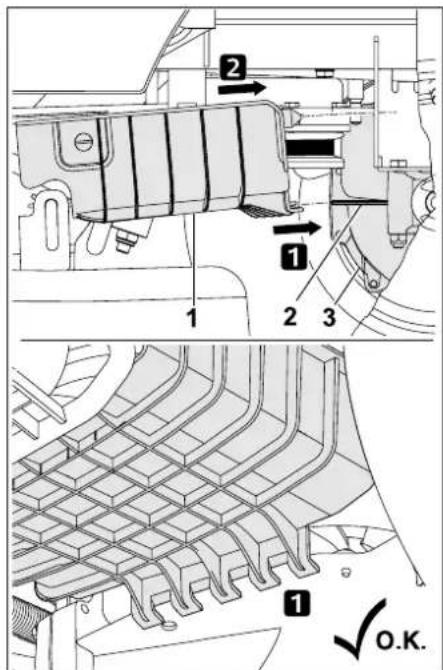 2
1
1
2
3
1
O.K.