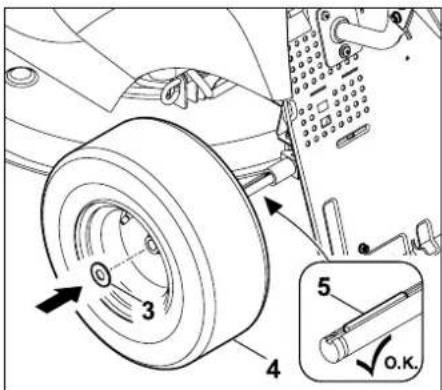 3
4
5
O.K.